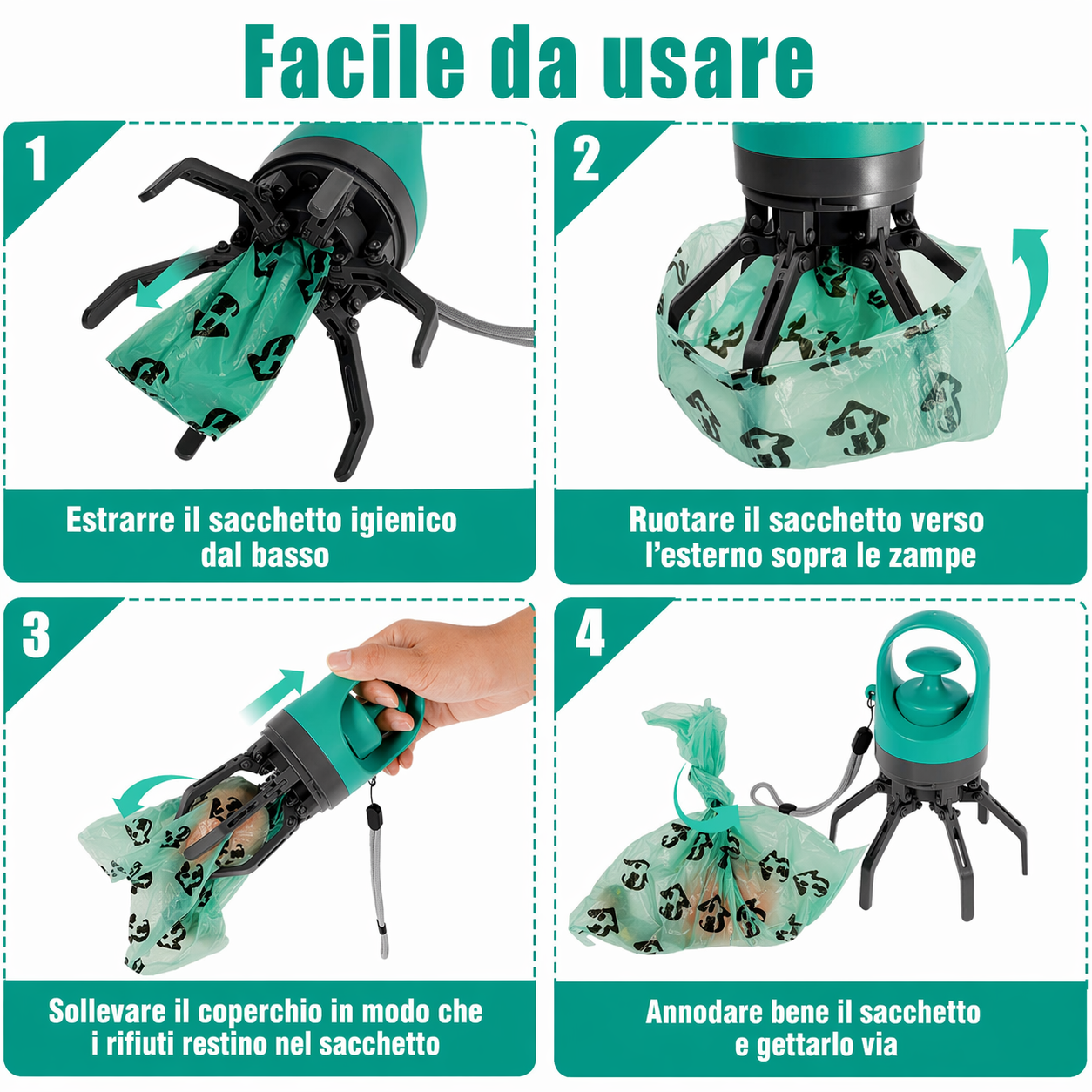 Facile da usare

1

Estrarre il sacchetto igienico dal basso

2

Ruotare il sacchetto verso l'esterno sopra le zampe

3

Sollevare il coperchio in modo che i rifiuti restino nel sacchetto

4

Annodare bene il sacchetto e gettarlo via