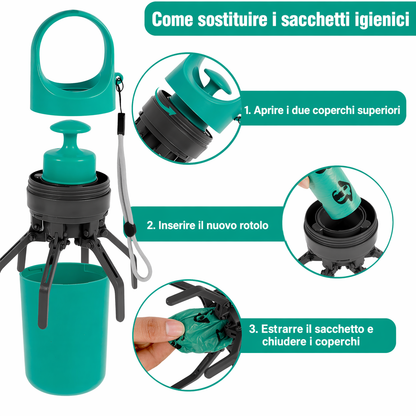 Come sostituire i sacchetti igienici

1. Aprire i due coperchi superiori

2. Inserire il nuovo rotolo

3. Estrarre il sacchetto e chiudere i coperchi