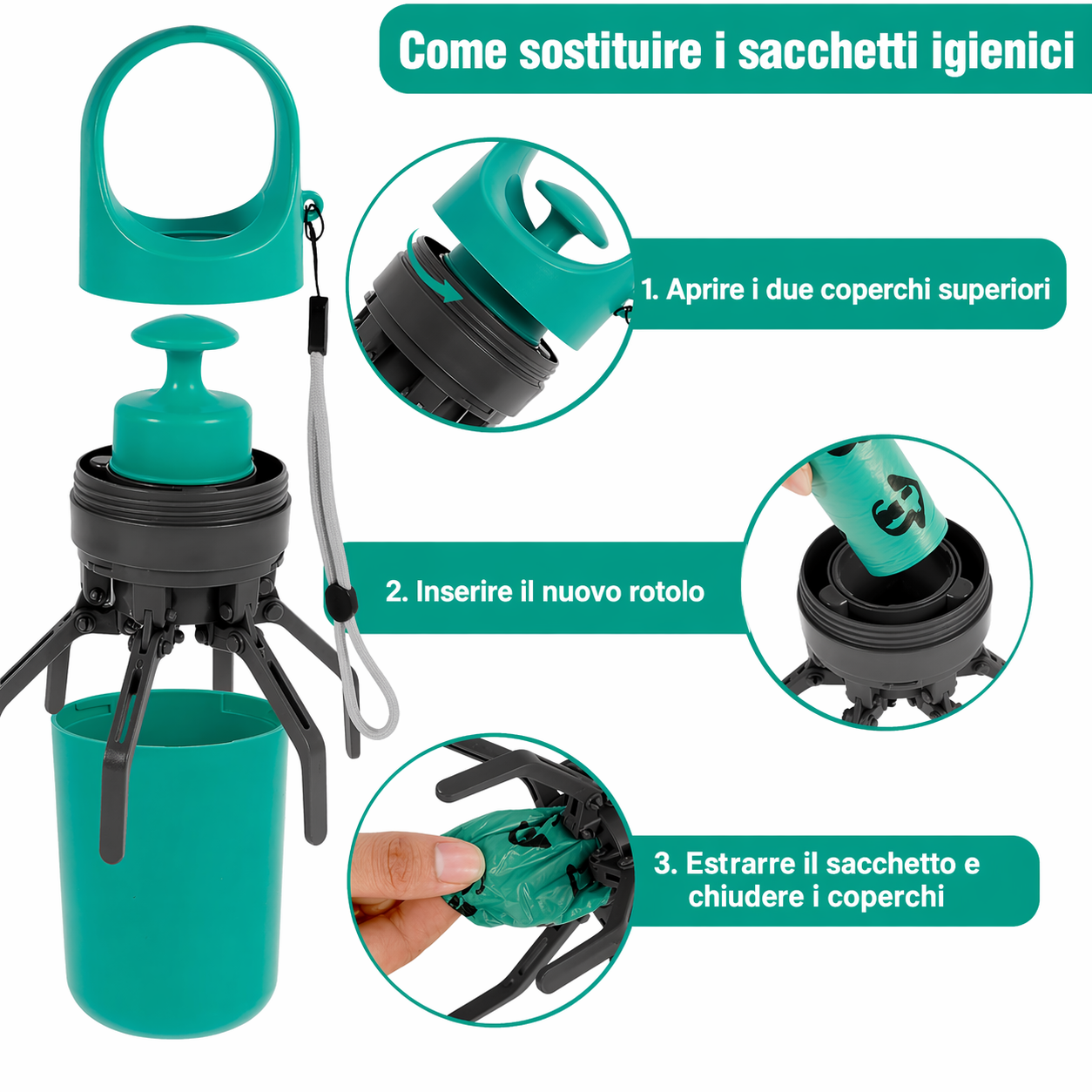 Come sostituire i sacchetti igienici

1. Aprire i due coperchi superiori

2. Inserire il nuovo rotolo

3. Estrarre il sacchetto e chiudere i coperchi